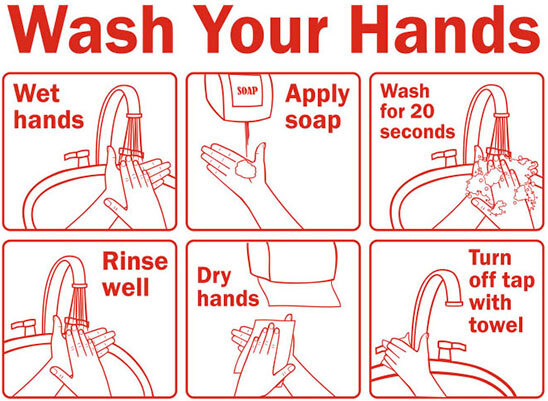 Wash Your Hands

Wet hands

SOAP

Apply soap

Wash for 20 seconds

Rinse well

Dry hands

Turn off tap with towel